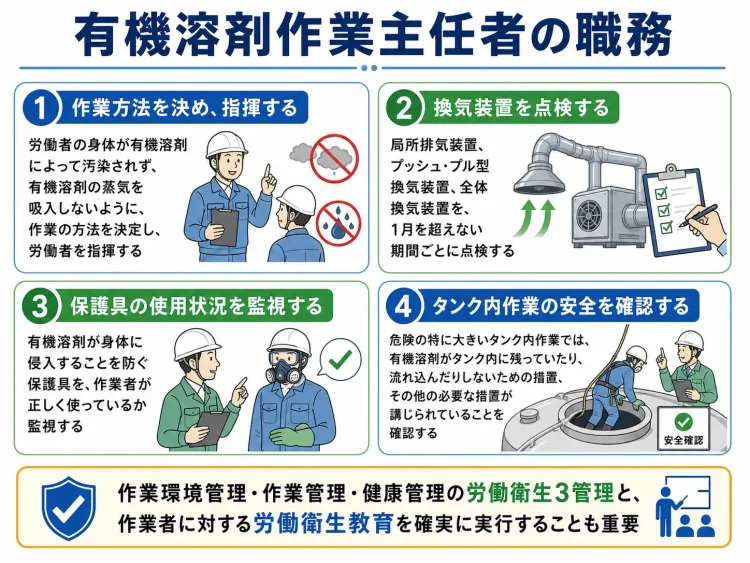 有機溶剤作業主任者の職務

1 作業方法を決め、指揮する

労働者の身体が有機溶剤によって汚染されず、有機溶剤の蒸気を吸入しないように、作業の方法を決定し、労働者を指揮する

2 換気装置を点検する

局所排気装置、プッシュ・プル型換気装置、全体換気装置を、1月を超えない期間ごとに点検する

3 保護具の使用状況を監視する

有機溶剤が身体に侵入することを防ぐ保護具を、作業者が正しく使っているか監視する

4 タンク内作業の安全を確認する

危険の特に大きいタンク内作業では、有機溶剤がタンク内に残っていたり、流れ込んだりしないための措置、その他の必要な措置が講じられていることを確認する

安全確認

作業環境管理・作業管理・健康管理の労働衛生3管理と、作業者に対する労働衛生教育を確実に実行することも重要