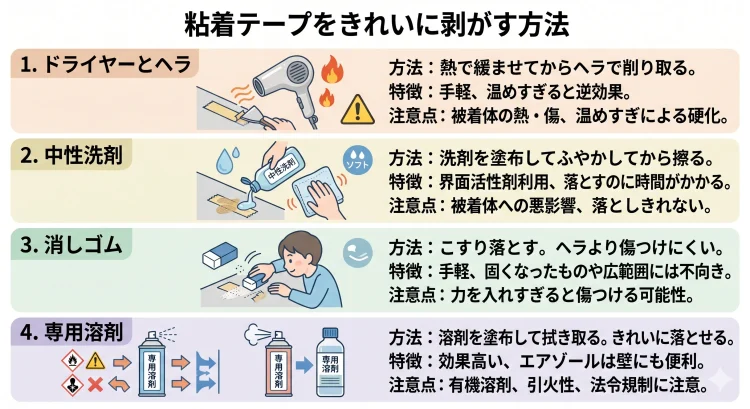 粘着テープをきれいに剥がす方法

1. ドライヤーとヘラ

方法：熱で緩ませてからヘラで削り取る。
特徴：手軽、温めすぎると逆効果。
注意点：被着体の熱・傷、温めすぎによる硬化。

2. 中性洗剤

中性洗剤

ソフト

方法：洗剤を塗布してふやかしてから擦る。
特徴：界面活性剤利用、落とすのに時間がかかる。
注意点：被着体への悪影響、落としきれない。

3. 消しゴム

方法：こすり落とす。ヘラより傷つけにくい。
特徴：手軽、固くなったものや広範囲には不向き。
注意点：力を入れすぎると傷つける可能性。

4. 専用溶剤

専用溶剤

専用溶剤

専用溶剤

方法：溶剤を塗布して拭き取る。きれいに落とせる。
特徴：効果高い、エアゾールは壁にも便利。
注意点：有機溶剤、引火性、法令規制に注意。